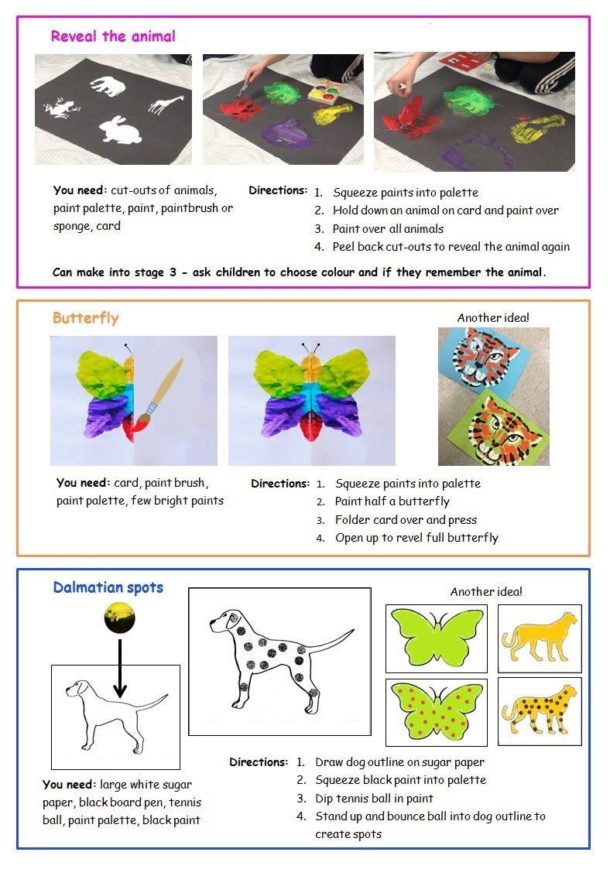 Reveal the animal

You need: cut-outs of animals, paint palette, paint, paintbrush or sponge, card

Directions:
1. Squeeze paints into palette
2. Hold down an animal on card and paint over
3. Paint over all animals
4. Peel back cut-outs to reveal the animal again

Can make into stage 3 - ask children to choose colour and if they remember the animal.

Butterfly

Another idea!

You need: card, paint brush, paint palette, few bright paints

Directions:
1. Squeeze paints into palette
2. Paint half a butterfly
3. Folder card over and press
4. Open up to revel full butterfly

Dalmatian spots

Another idea!

You need: large white sugar paper, black board pen, tennis ball, paint palette, black paint

Directions:
1. Draw dog outline on sugar paper
2. Squeeze black paint into palette
3. Dip tennis ball in paint
4. Stand up and bounce ball into dog outline to create spots